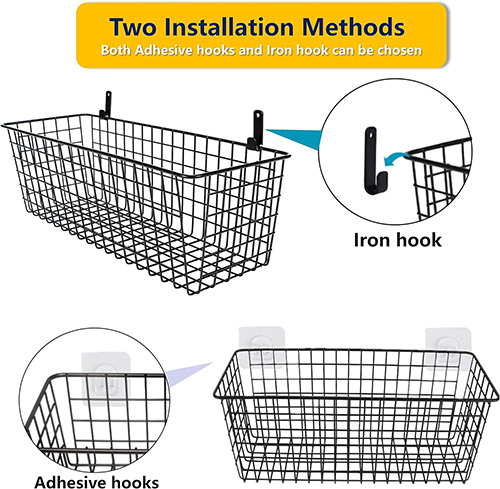 Two Installation Methods
Both Adhesive hooks and Iron hook can be chosen

Iron hook

Adhesive hooks